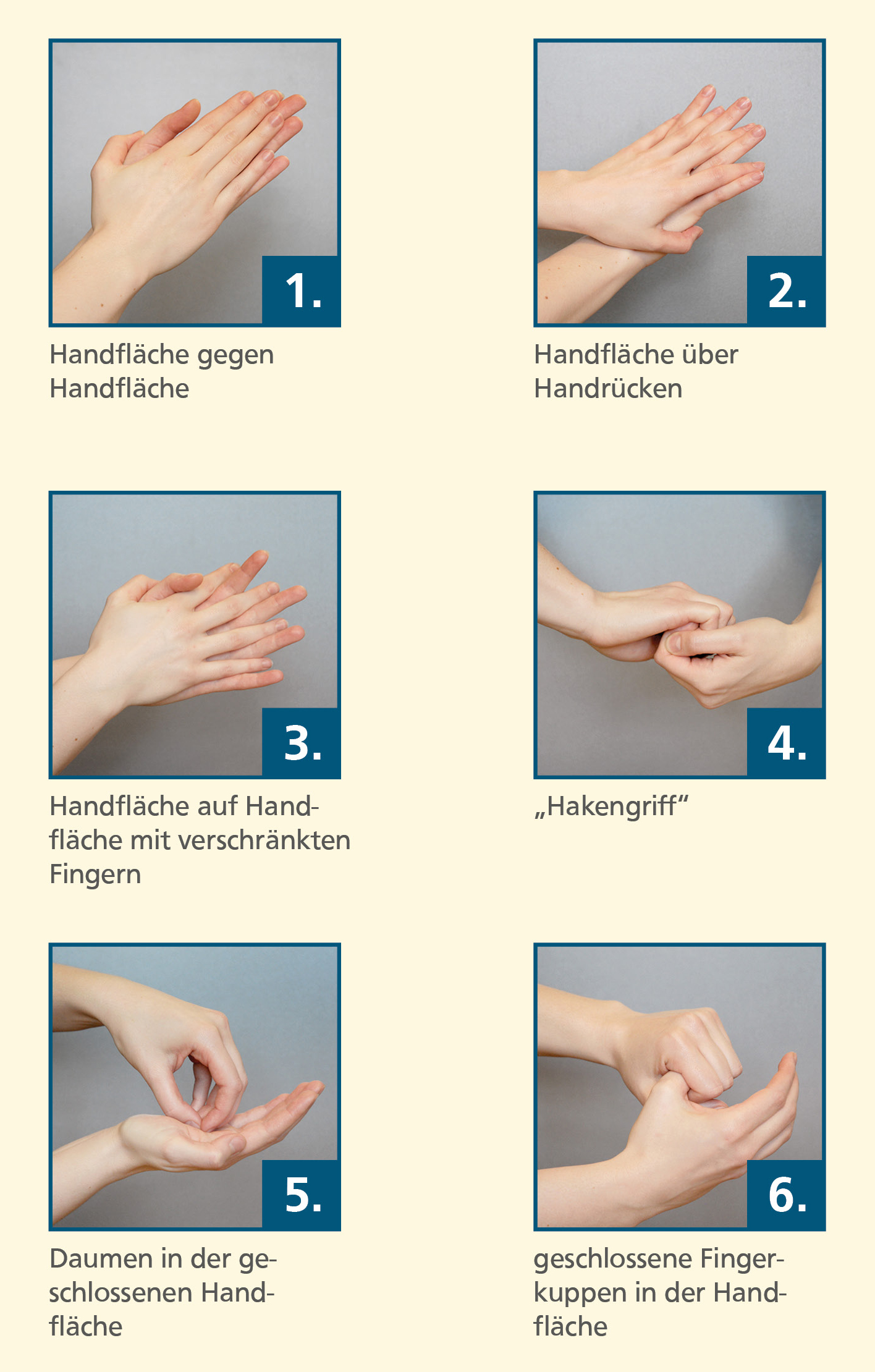 1.

Handfläche gegen Handfläche

2.

Handfläche über Handrücken

3.

Handfläche auf Handfläche mit verschränkten Fingern

4.

„Hakengriff“

5.

Daumen in der geschlossenen Handfläche

6.

geschlossene Fingerkuppen in der Handfläche